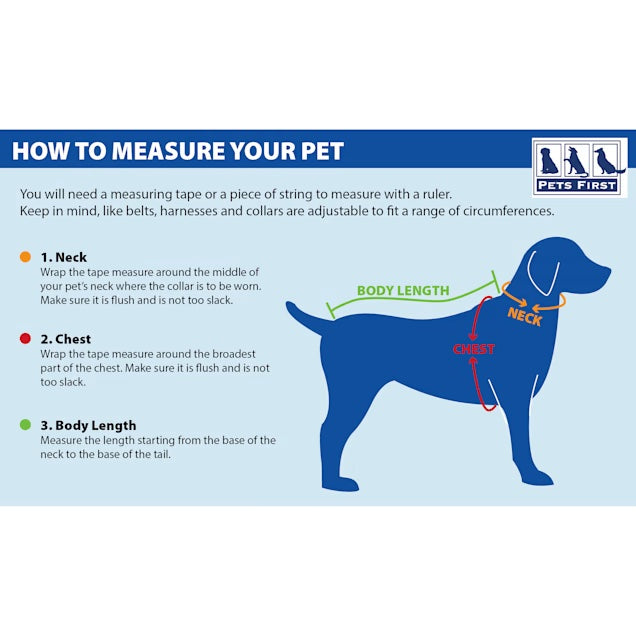 HOW TO MEASURE YOUR PET

PETS FIRST

You will need a measuring tape or a piece of string to measure with a ruler. Keep in mind, like belts, harnesses and collars are adjustable to fit a range of circumferences.

1. Neck
Wrap the tape measure around the middle of your pet's neck where the collar is to be worn. Make sure it is flush and is not too slack.

2. Chest
Wrap the tape measure around the broadest part of the chest. Make sure it is flush and is not too slack.

3. Body Length
Measure the length starting from the base of the neck to the base of the tail.

BODY LENGTH

NECK

CHEST